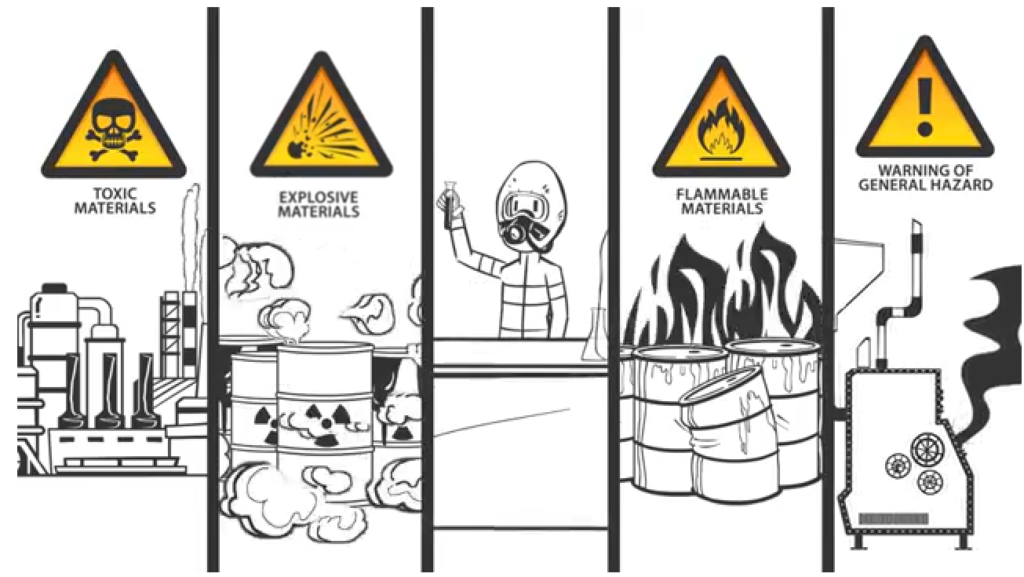 TOXIC MATERIALS

EXPLOSIVE MATERIALS

FLAMMABLE MATERIALS

WARNING OF GENERAL HAZARD