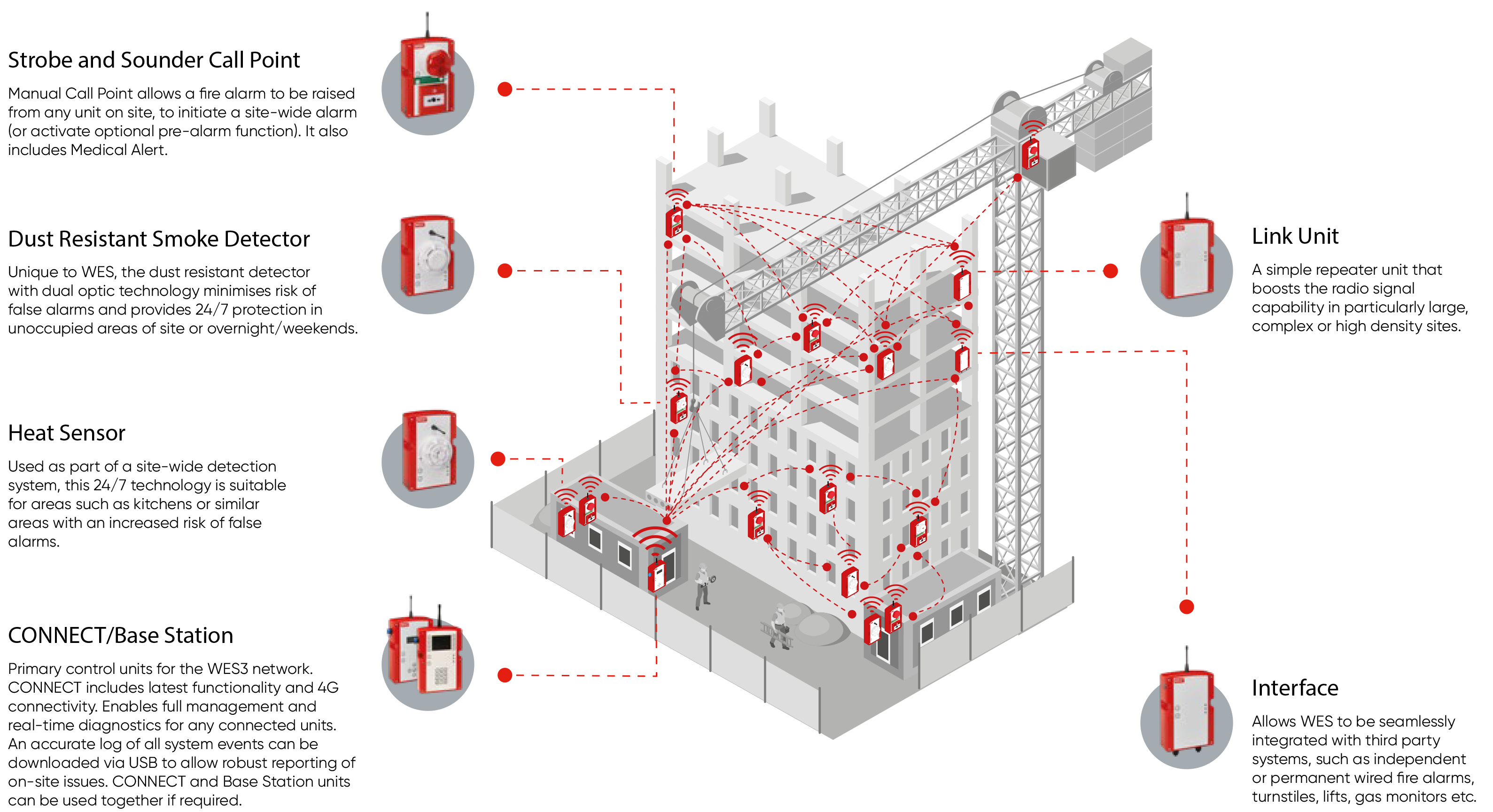 Strobe and Sounder Call Point

Manual Call Point allows a fire alarm to be raised from any unit on site, to initiate a site-wide alarm (or activate optional pre-alarm function). It also includes Medical Alert.

Dust Resistant Smoke Detector

Unique to WES, the dust resistant detector with dual optic technology minimises risk of false alarms and provides 24/7 protection in unoccupied areas of site or overnight/weekends.

Heat Sensor

Used as part of a site-wide detection system, this 24/7 technology is suitable for areas such as kitchens or similar areas with an increased risk of false alarms.

CONNECT/Base Station

Primary control units for the WES3 network. CONNECT includes latest functionality and 4G connectivity. Enables full management and real-time diagnostics for any connected units. An accurate log of all system events can be downloaded via USB to allow robust reporting of on-site issues. CONNECT and Base Station units can be used together if required.

Link Unit

A simple repeater unit that boosts the radio signal capability in particularly large, complex or high density sites.

Interface

Allows WES to be seamlessly integrated with third party systems, such as independent or permanent wired fire alarms, turnstiles, lifts, gas monitors etc.